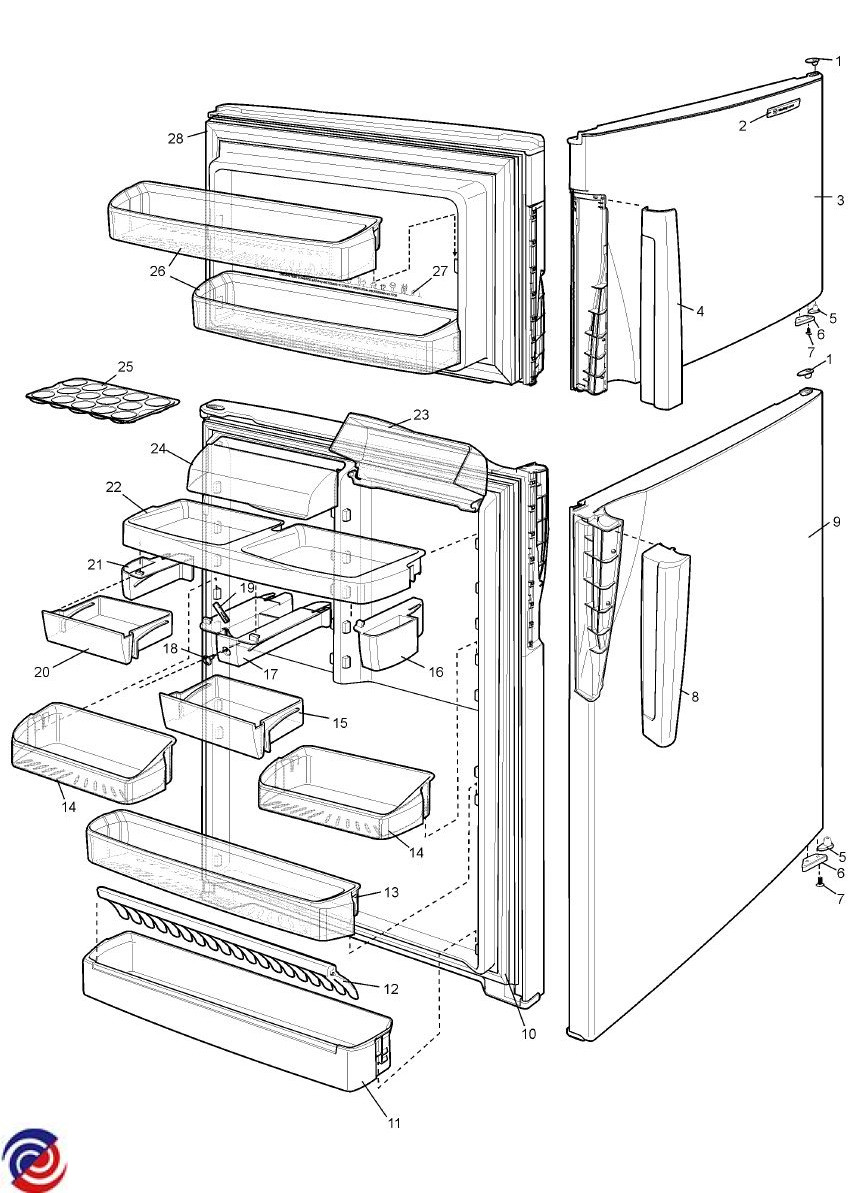 1
2
3
28
26
27
4
5
6
7
1
25
23
24
22
9
21
19
20
18
17
16
8
15
14
14
13
5
6
7
12
10
11